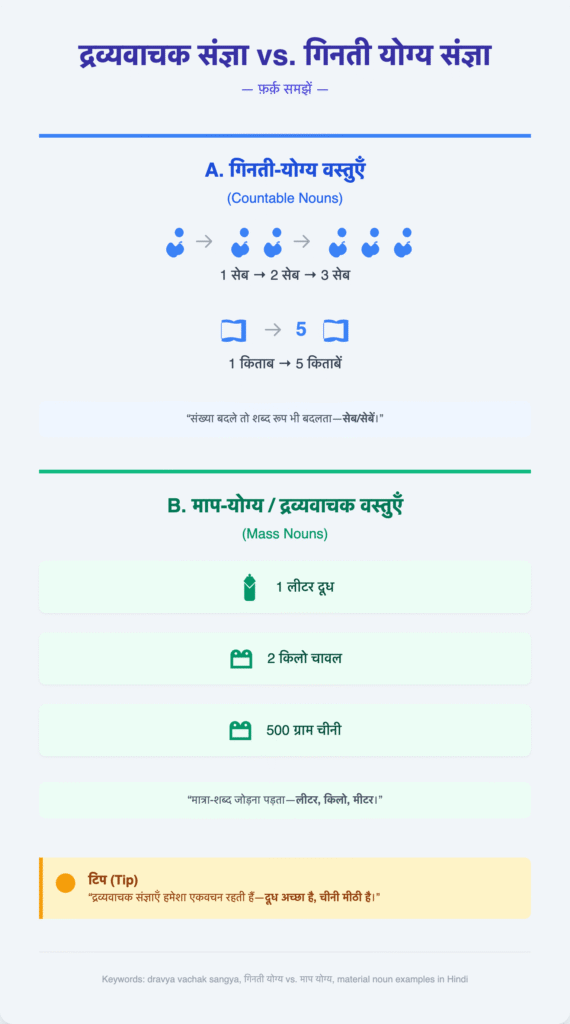 द्रव्यवाचक संज्ञा vs. गिनती योग्य संज्ञा

— फ़र्क़ समझें —

A. गिनती-योग्य वस्तुएँ

(Countable Nouns)

→ →

1 सेब → 2 सेब → 3 सेब

→ 5

1 किताब → 5 किताबें

"संख्या बदले तो शब्द रूप भी बदलता—सेब/सेबें।"

B. माप-योग्य / द्रव्यवाचक वस्तुएँ

(Mass Nouns)

1 लीटर दूध

2 किलो चावल

500 ग्राम चीनी

"मात्रा-शब्द जोड़ना पड़ता—लीटर, किलो, मीटर।"

टिप (Tip)

"द्रव्यवाचक संज्ञाएँ हमेशा एकवचन रहती हैं—दूध अच्छा है, चीनी मीठी है।"

Keywords: dravya vachak sangya, गिनती योग्य vs. माप योग्य, material noun examples in Hindi